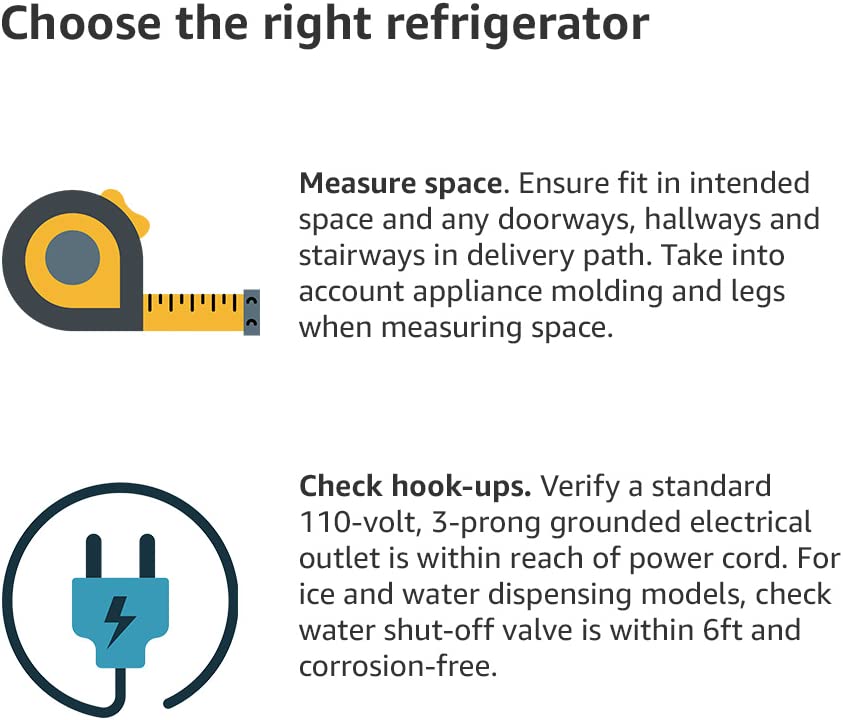 Choose the right refrigerator

Measure space. Ensure fit in intended space and any doorways, hallways and stairways in delivery path. Take into account appliance molding and legs when measuring space.

Check hook-ups. Verify a standard 110-volt, 3-prong grounded electrical outlet is within reach of power cord. For ice and water dispensing models, check water shut-off valve is within 6ft and corrosion-free.